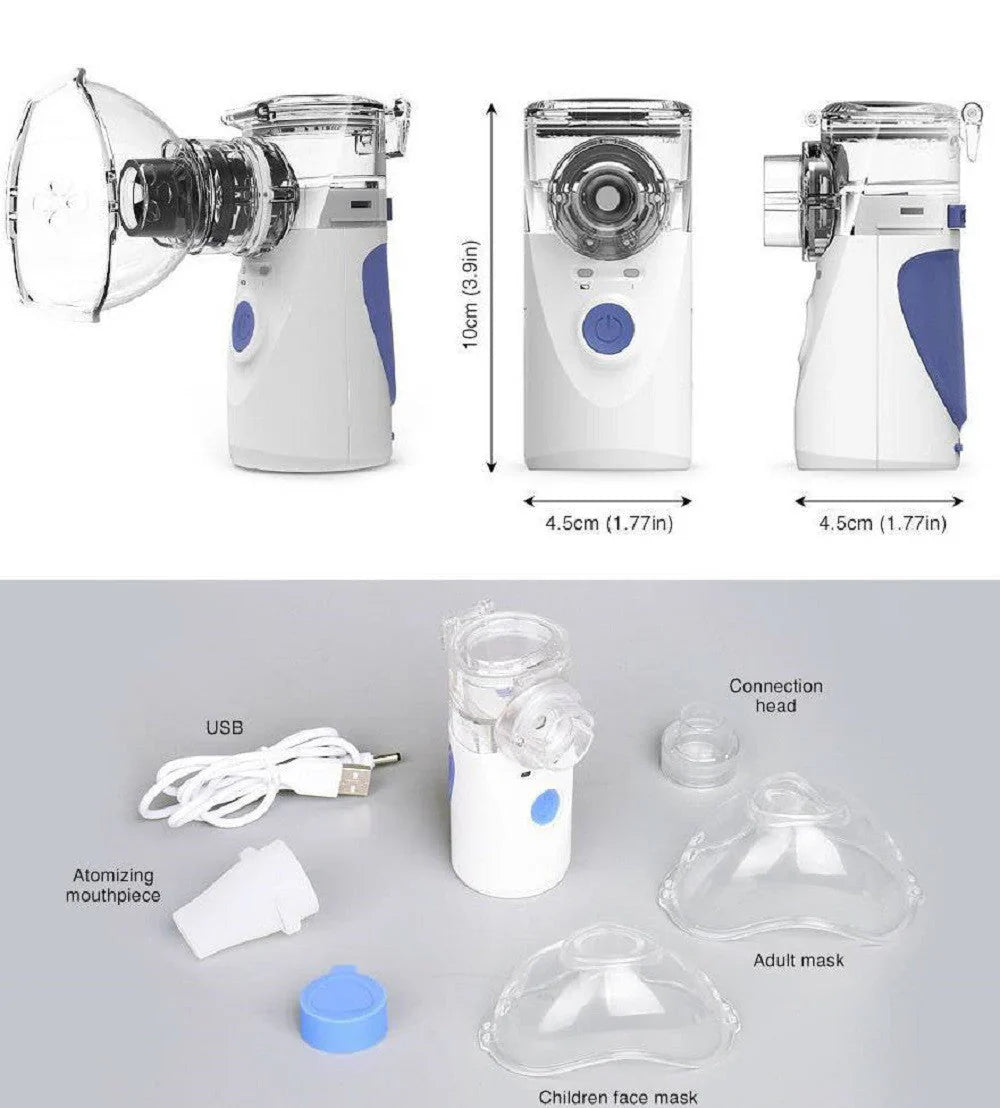 10cm (3.9in)

4.5cm (1.77in)

4.5cm (1.77in)

USB

Connection head

Atomizing mouthpiece

Adult mask

Children face mask