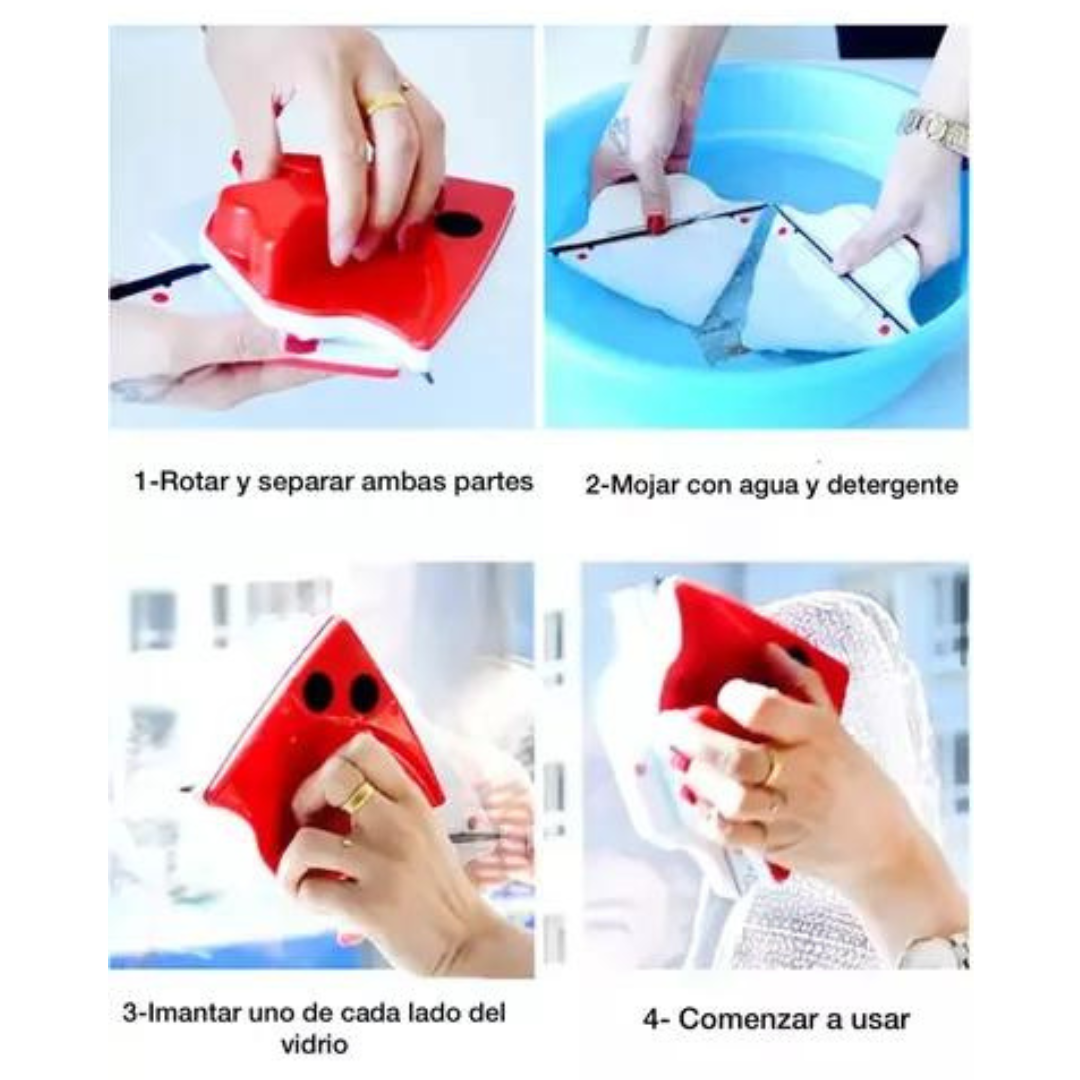 1-Rotar y separar ambas partes

2-Mojar con agua y detergente

3-Imantar uno de cada lado del vidrio

4- Comenzar a usar